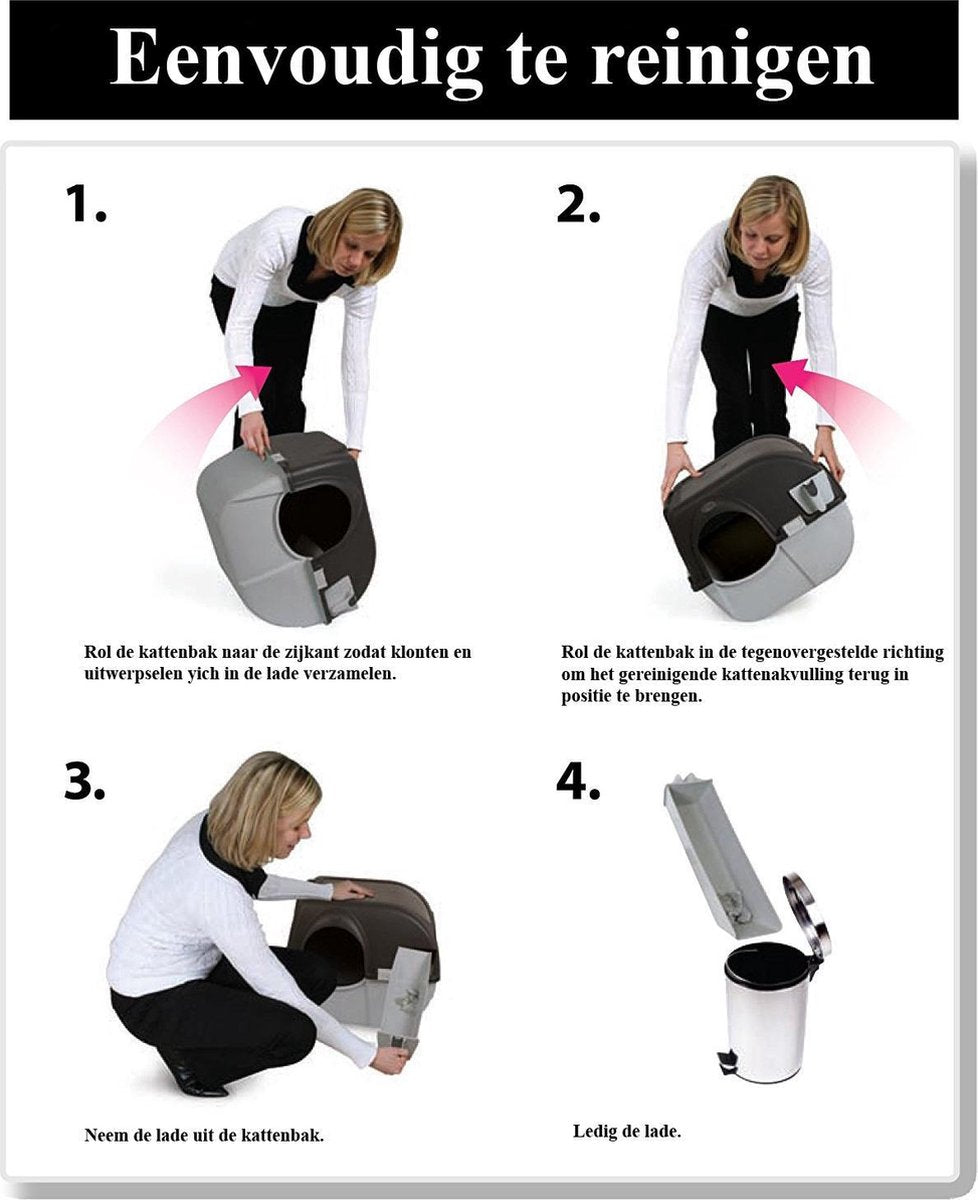 Eenvoudig te reinigen

1.

Rol de kattenbak naar de zijkant zodat klonten en uitwerpselen yich in de lade verzamelen.

2.

Rol de kattenbak in de tegenovergestelde richting om het gereinigende kattenakvulling terug in positie te brengen.

3.

Neem de lade uit de kattenbak.

4.

Ledig de lade.