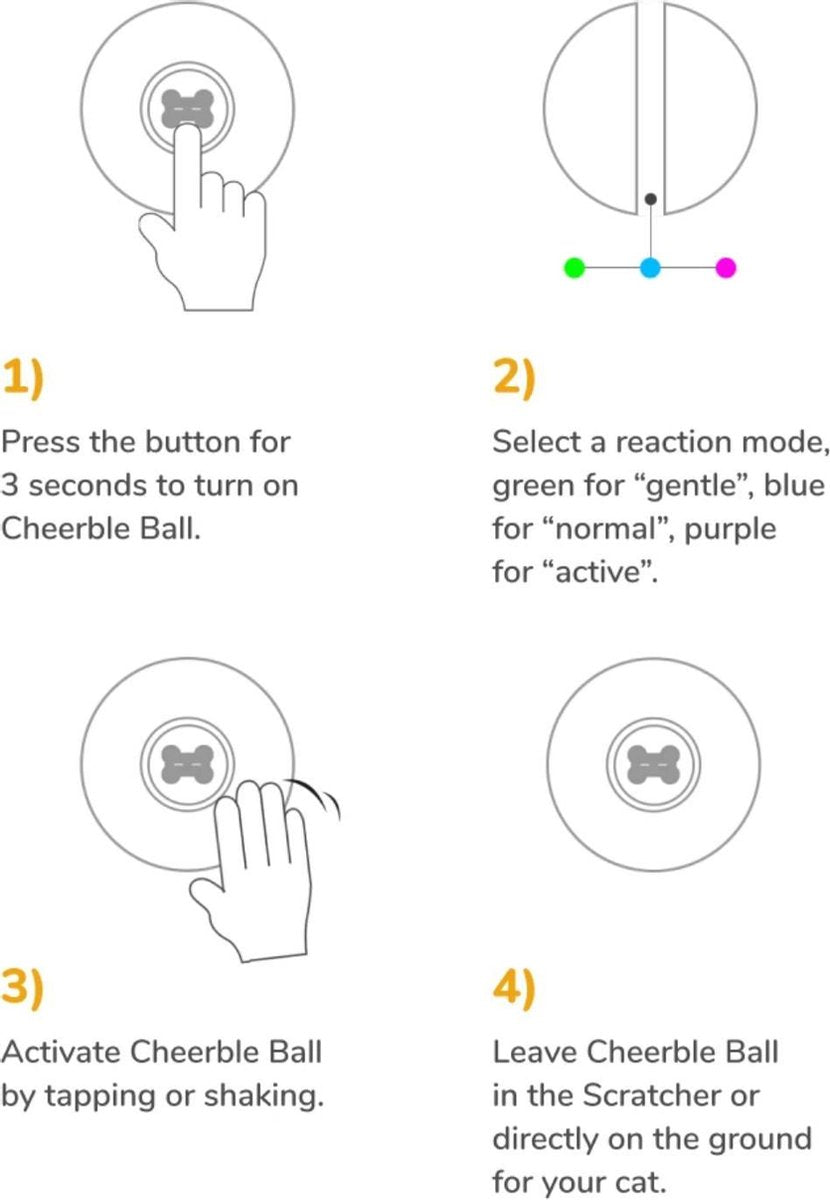 1)

Press the button for 3 seconds to turn on Cheerble Ball.

2)

Select a reaction mode, green for “gentle”, blue for “normal”, purple for “active”.

3)

Activate Cheerble Ball by tapping or shaking.

4)

Leave Cheerble Ball in the Scratcher or directly on the ground for your cat.