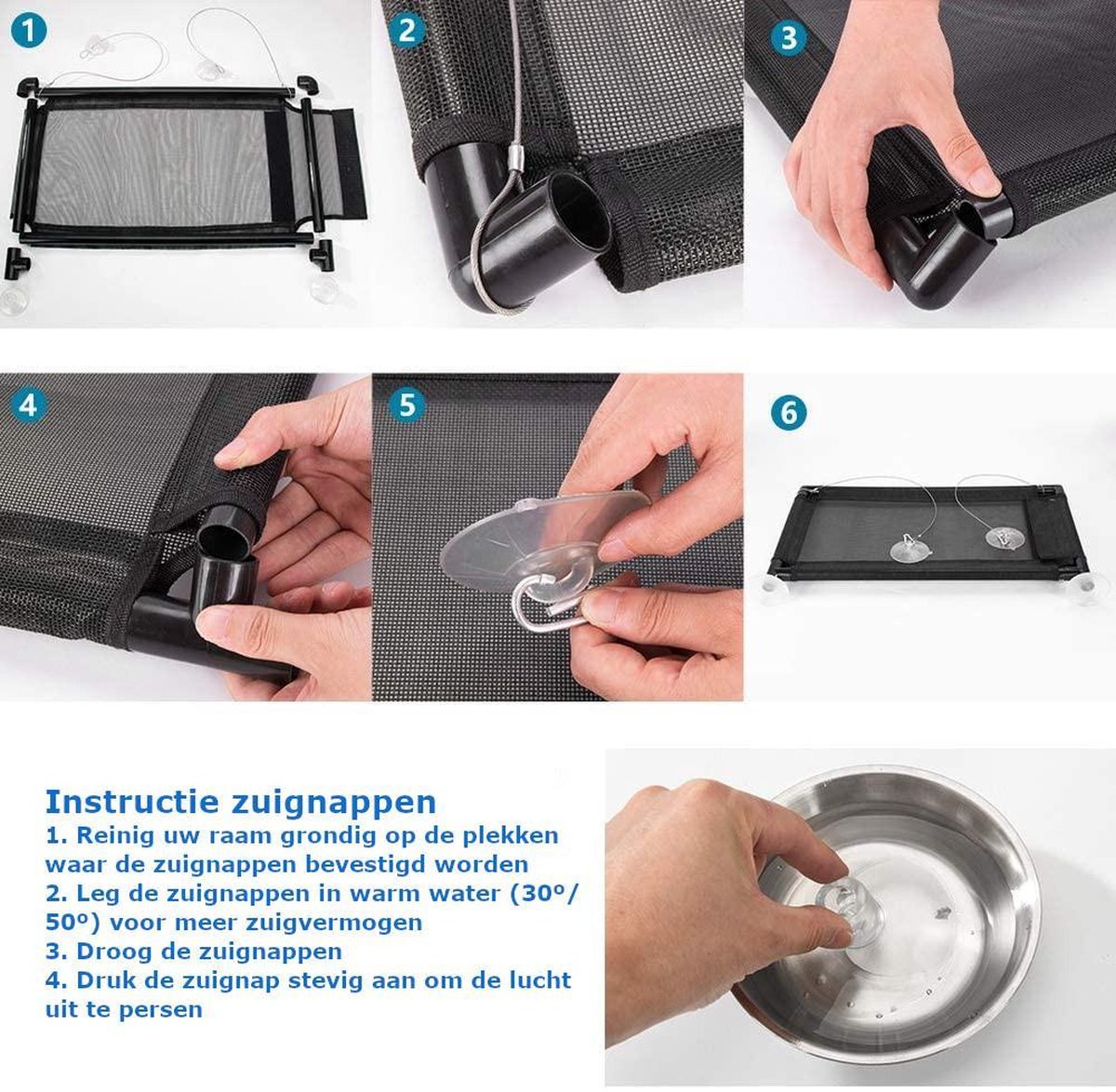 1

2

3

4

5

6

Instructie zuignappen
1. Reinig uw raam grondig op de plekken waar de zuignappen bevestigd worden
2. Leg de zuignappen in warm water (30º/ 50º) voor meer zuigvermogen
3. Droog de zuignappen
4. Druk de zuignap stevig aan om de lucht uit te persen