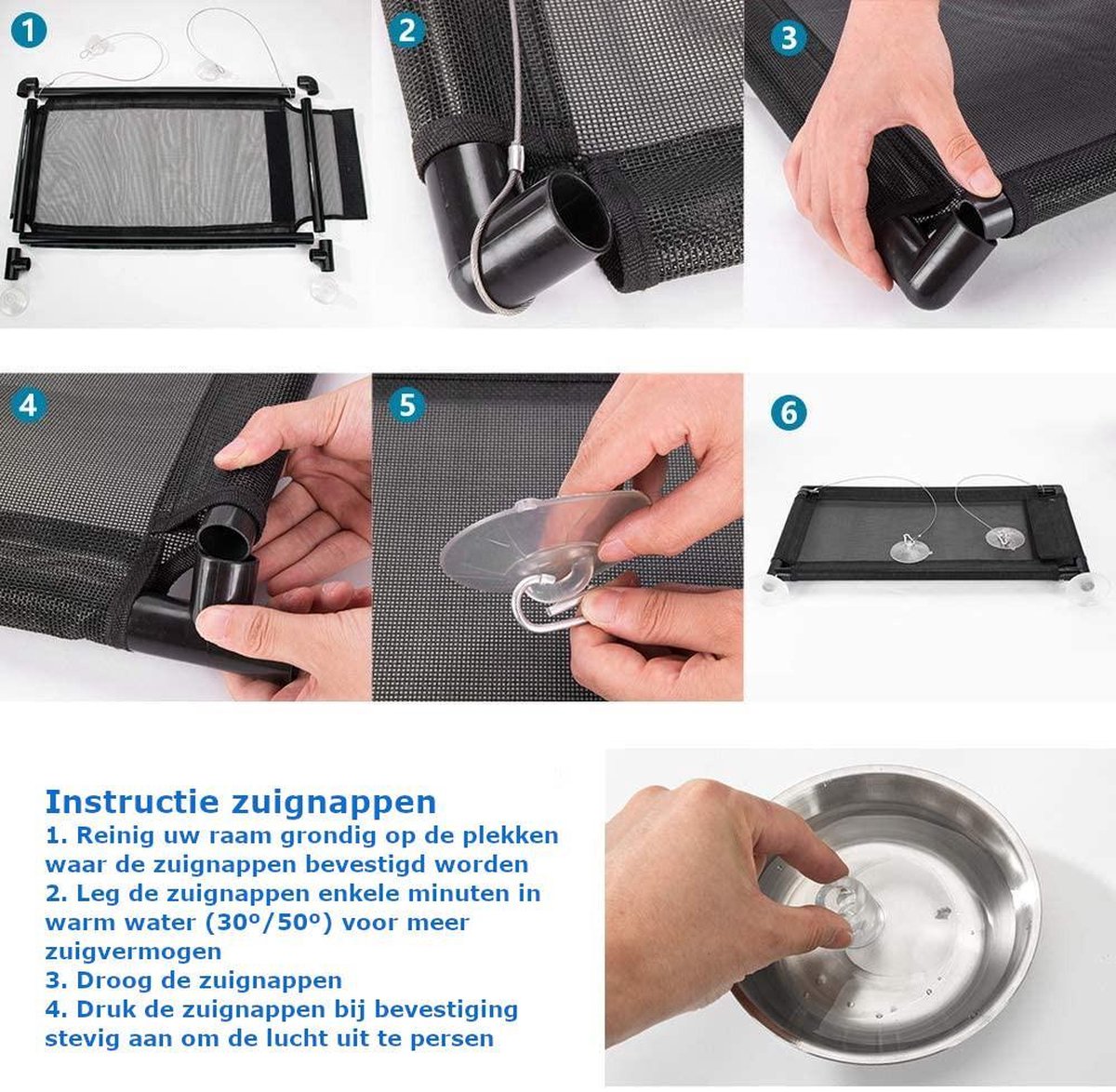 1

2

3

4

5

6

Instructie zuignappen
1. Reinig uw raam grondig op de plekken waar de zuignappen bevestigd worden
2. Leg de zuignappen enkele minuten in warm water (30º/50º) voor meer zuigvermogen
3. Droog de zuignappen
4. Druk de zuignappen bij bevestiging stevig aan om de lucht uit te persen