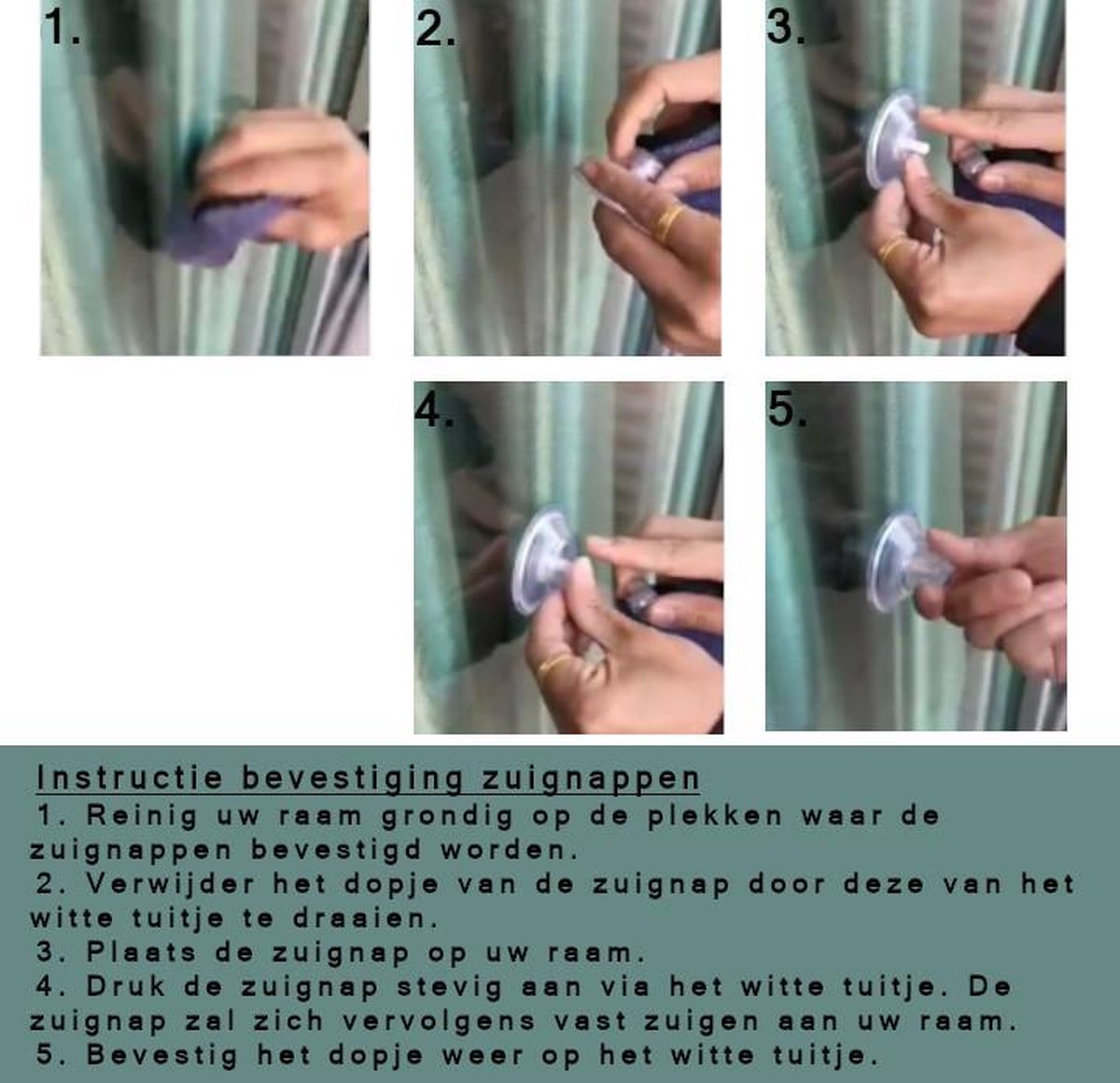 1.

2.

3.

4.

5.

Instructie bevestiging zuignappen

1. Reinig uw raam grondig op de plekken waar de zuignappen bevestigd worden.

2. Verwijder het dopje van de zuignap door deze van het witte tuitje te draaien.

3. Plaats de zuignap op uw raam.

4. Druk de zuignap stevig aan via het witte tuitje. De zuignap zal zich vervolgens vast zuigen aan uw raam.

5. Bevestig het dopje weer op het witte tuitje.