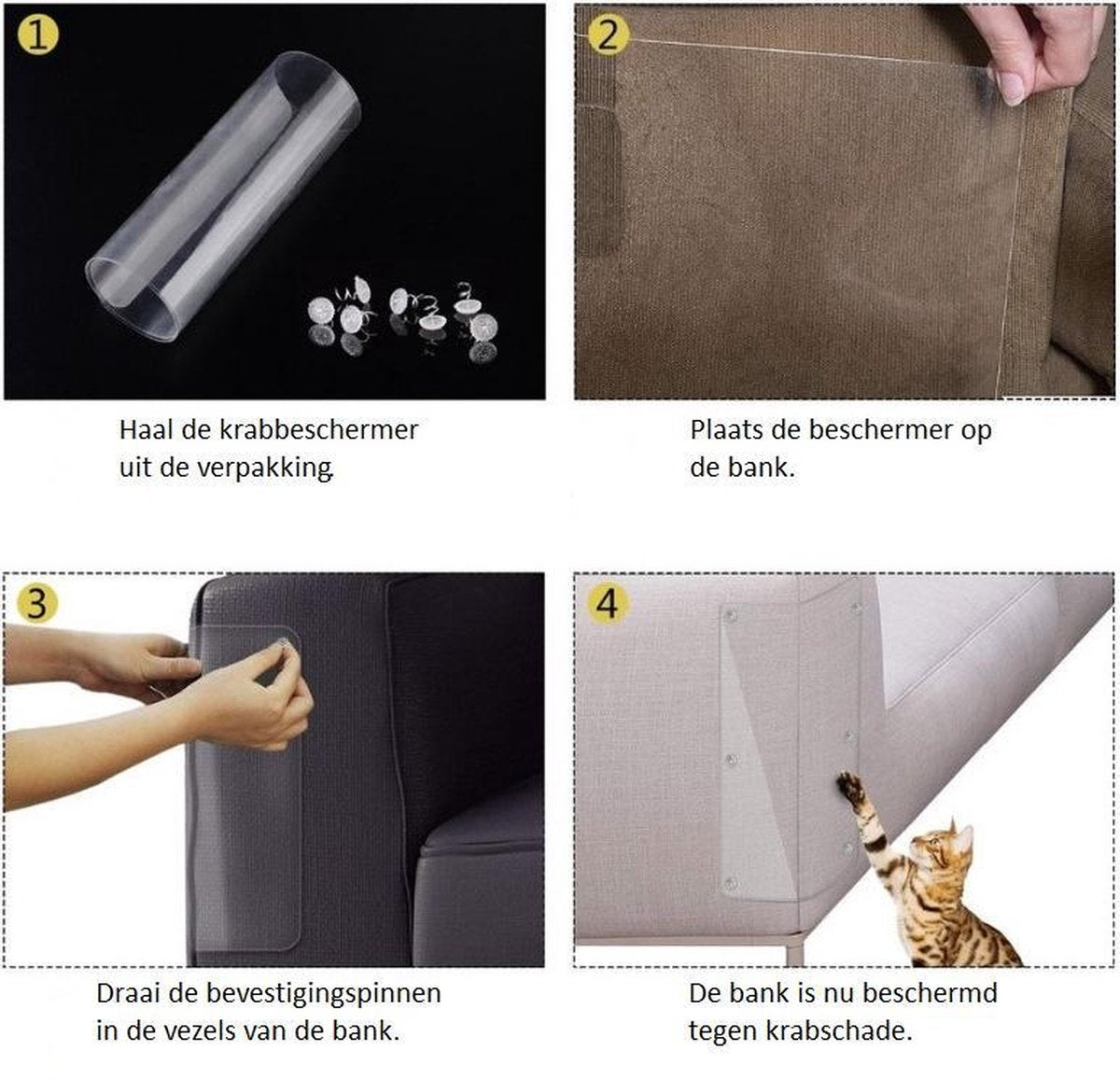 1

Haal de krabbeschermer uit de verpakking.

2

Plaats de beschermer op de bank.

3

Draai de bevestigingspinnen in de vezels van de bank.

4

De bank is nu beschermd tegen krabschade.