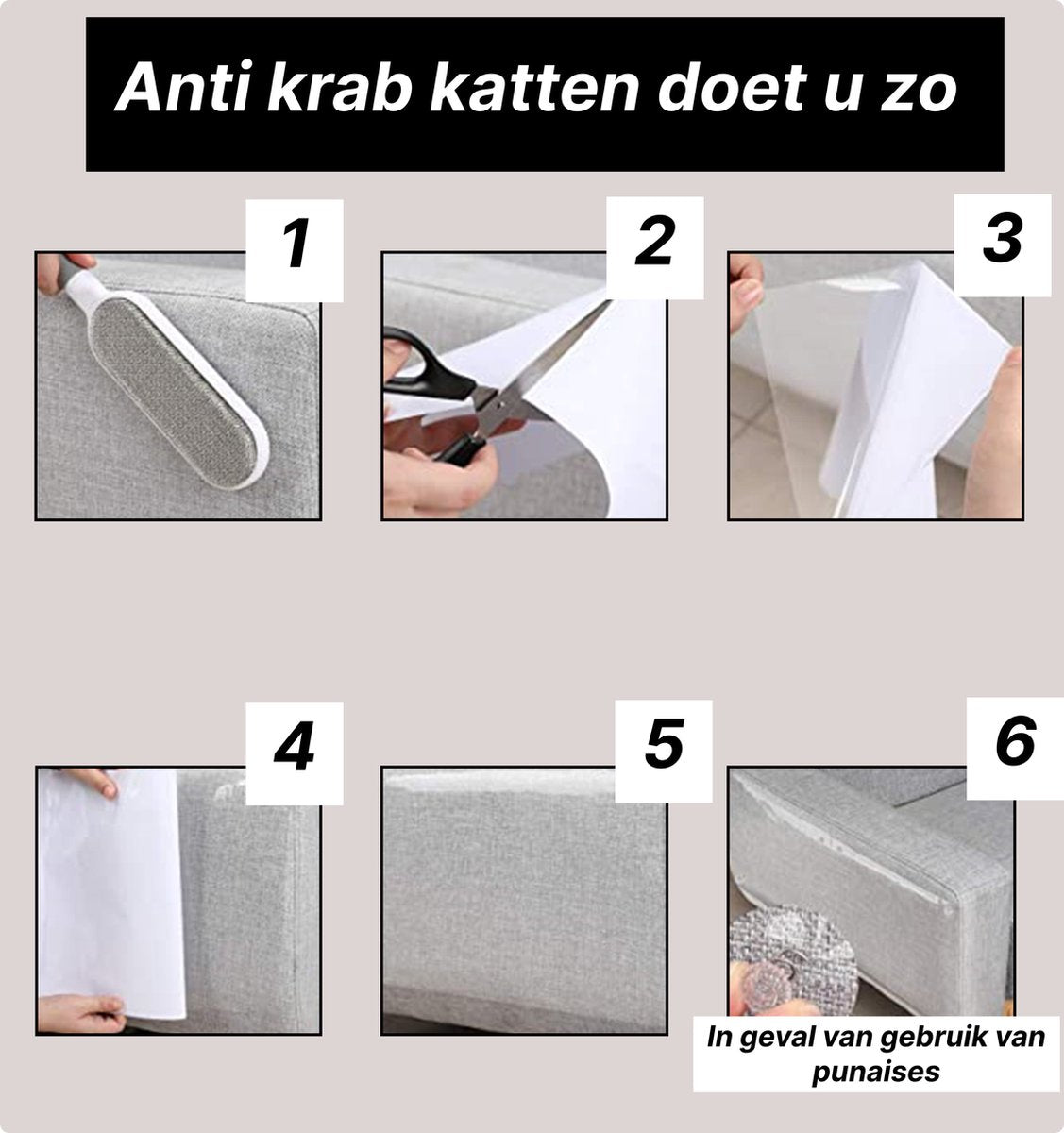 Anti krab katten doet u zo

1

2

3

4

5

6

In geval van gebruik van punaises